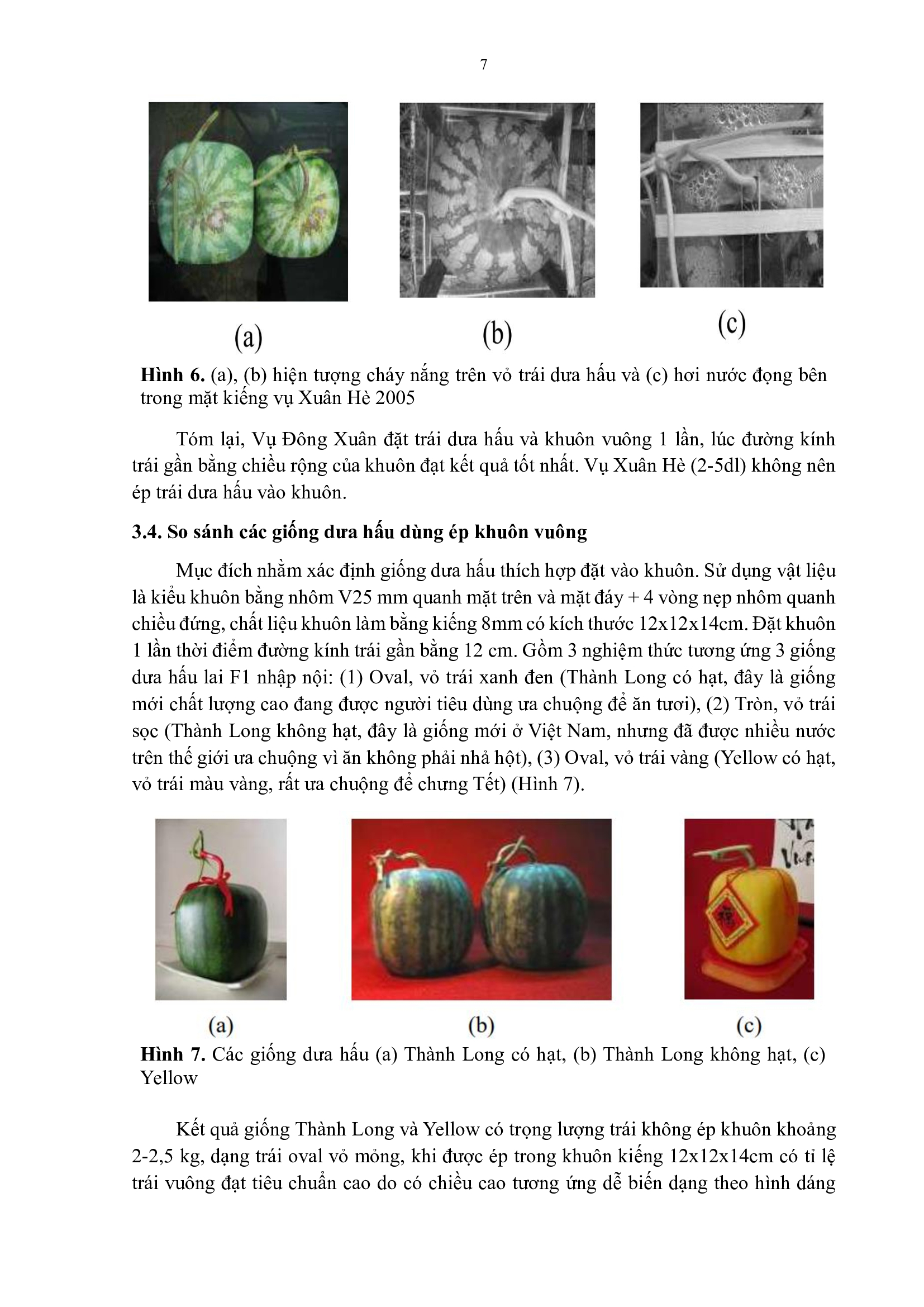 7

(a)

(b)

(c)

**Hình 6.** (a), (b) hiện tượng cháy nắng trên vỏ trái dưa hấu và (c) hơi nước đọng bên trong mặt kiếng vụ Xuân Hè 2005

Tóm lại, Vụ Đông Xuân đặt trái dưa hấu và khuôn vuông 1 lần, lúc đường kính trái gần bằng chiều rộng của khuôn đạt kết quả tốt nhất. Vụ Xuân Hè (2-5dl) không nên ép trái dưa hấu vào khuôn.

**3.4. So sánh các giống dưa hấu dùng ép khuôn vuông**

Mục đích nhằm xác định giống dưa hấu thích hợp đặt vào khuôn. Sử dụng vật liệu là kiểu khuôn bằng nhôm V25 mm quanh mặt trên và mặt đáy + 4 vòng nẹp nhôm quanh chiều đứng, chất liệu khuôn làm bằng kiếng 8mm có kích thước 12x12x14cm. Đặt khuôn 1 lần thời điểm đường kính trái gần bằng 12 cm. Gồm 3 nghiệm thức tương ứng 3 giống dưa hấu lai F1 nhập nội: (1) Oval, vỏ trái xanh đen (Thành Long có hạt, đây là giống mới chất lượng cao đang được người tiêu dùng ưa chuộng để ăn tươi), (2) Tròn, vỏ trái sọc (Thành Long không hạt, đây là giống mới ở Việt Nam, nhưng đã được nhiều nước trên thế giới ưa chuộng vì ăn không phải nhả hột), (3) Oval, vỏ trái vàng (Yellow có hạt, vỏ trái màu vàng, rất ưa chuộng để chưng Tết) (Hình 7).

(a)

(b)

(c)

**Hình 7.** Các giống dưa hấu (a) Thành Long có hạt, (b) Thành Long không hạt, (c) Yellow

Kết quả giống Thành Long và Yellow có trọng lượng trái không ép khuôn khoảng 2-2,5 kg, dạng trái oval vỏ mỏng, khi được ép trong khuôn kiếng 12x12x14cm có tỉ lệ trái vuông đạt tiêu chuẩn cao do có chiều cao tương ứng dễ biến dạng theo hình dáng